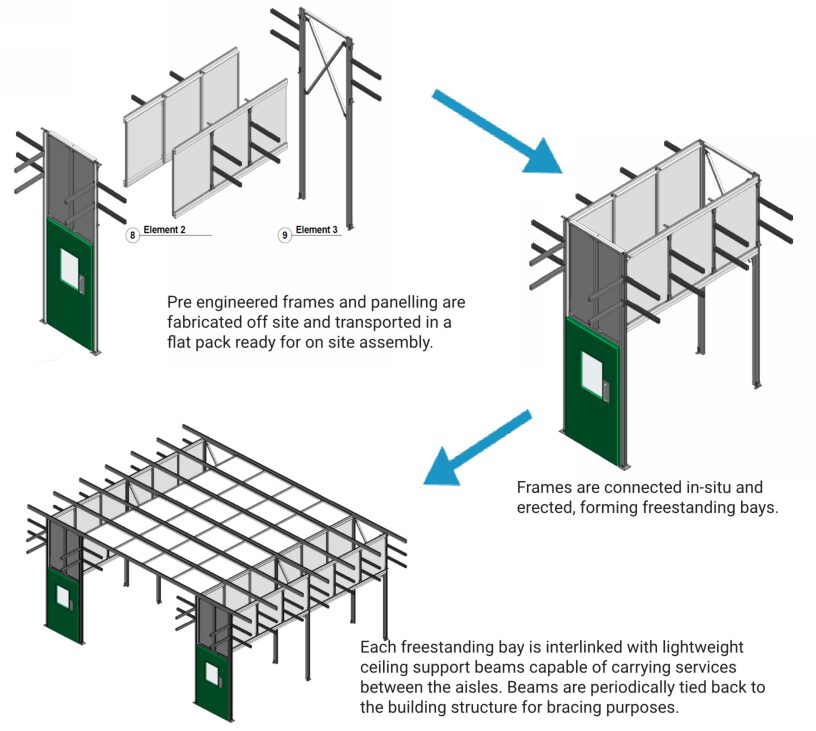 8 Element 2

9 Element 3

Pre engineered frames and panelling are fabricated off site and transported in a flat pack ready for on site assembly.

Frames are connected in-situ and erected, forming freestanding bays.

Each freestanding bay is interlinked with lightweight ceiling support beams capable of carrying services between the aisles. Beams are periodically tied back to the building structure for bracing purposes.